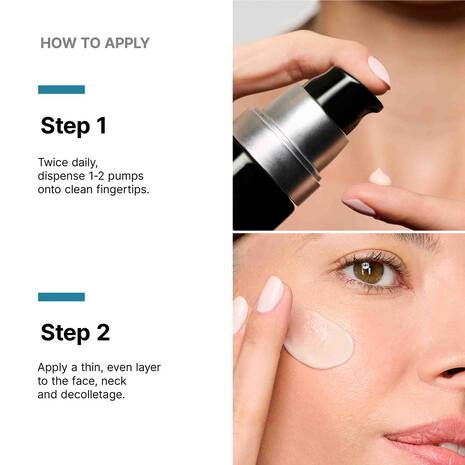 HOW TO APPLY

Step 1

Twice daily, dispense 1-2 pumps onto clean fingertips.

Step 2

Apply a thin, even layer to the face, neck and decolletage.